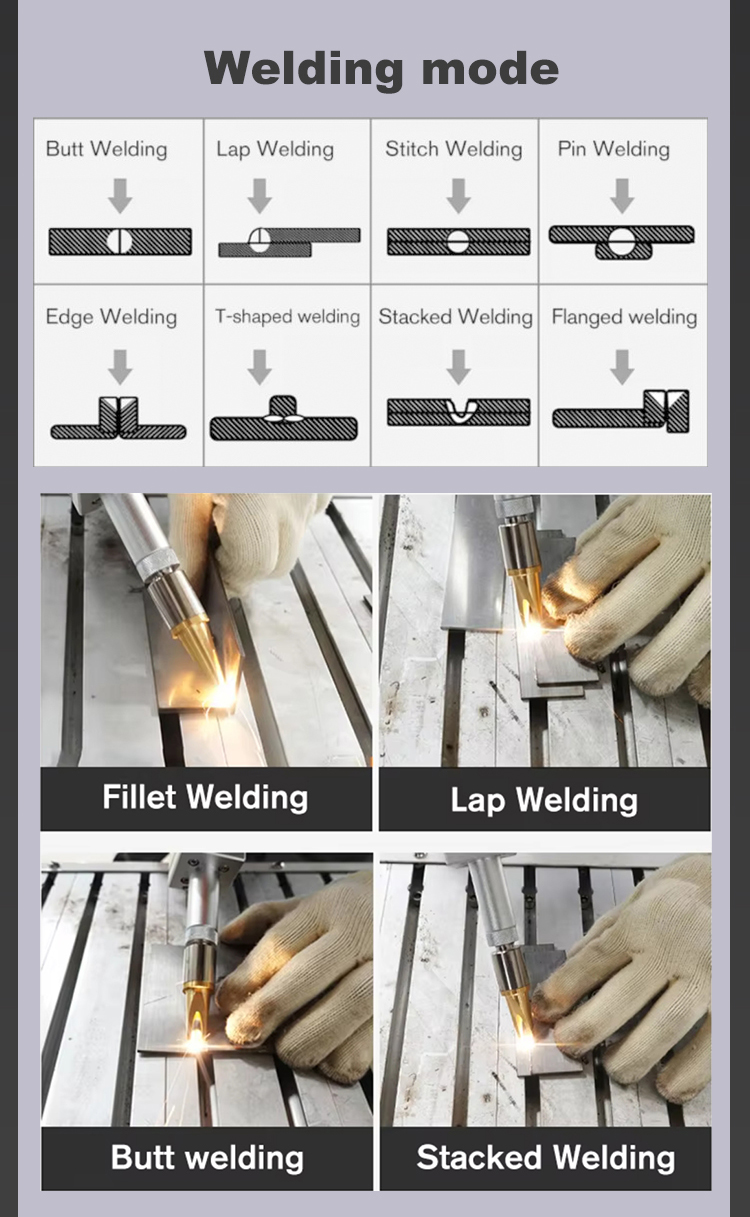 Welding mode

| Butt Welding | Lap Welding | Stitch Welding | Pin Welding |
|---|---|---|---|
| Edge Welding | T-shaped welding | Stacked Welding | Flanged welding |

Fillet Welding

Lap Welding

Butt welding

Stacked Welding