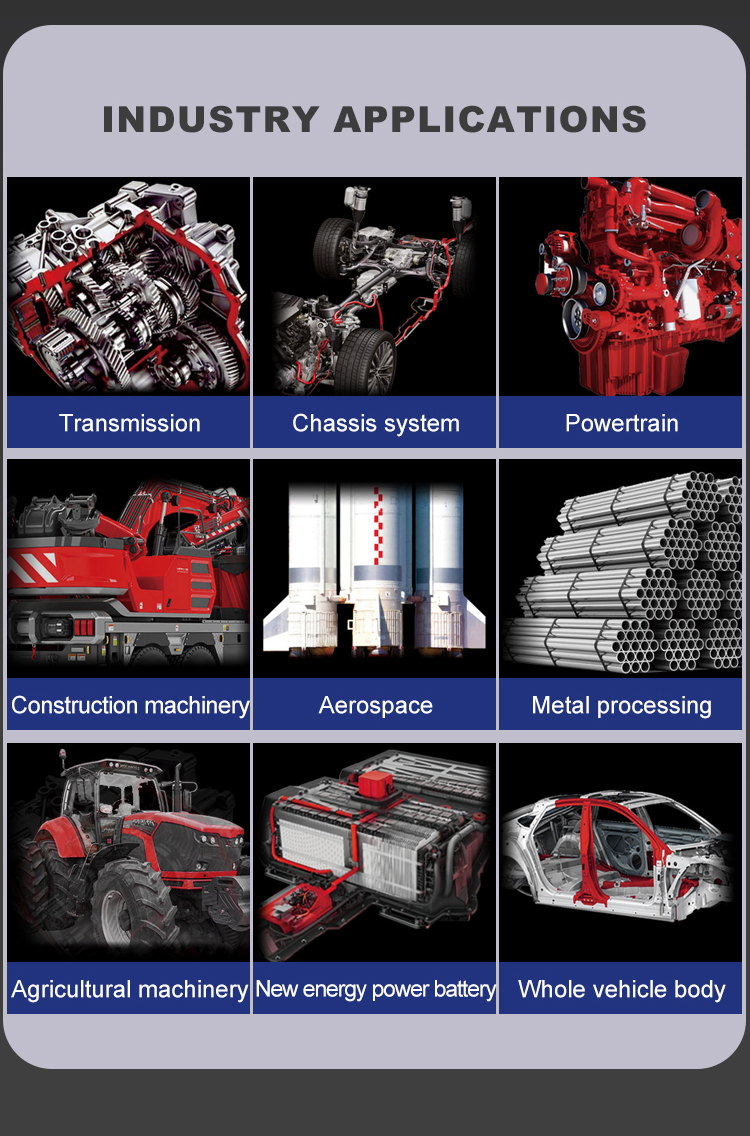 INDUSTRY APPLICATIONS

Transmission

Chassis system

Powertrain

Construction machinery

Aerospace

Metal processing

Agricultural machinery

New energy power battery

Whole vehicle body