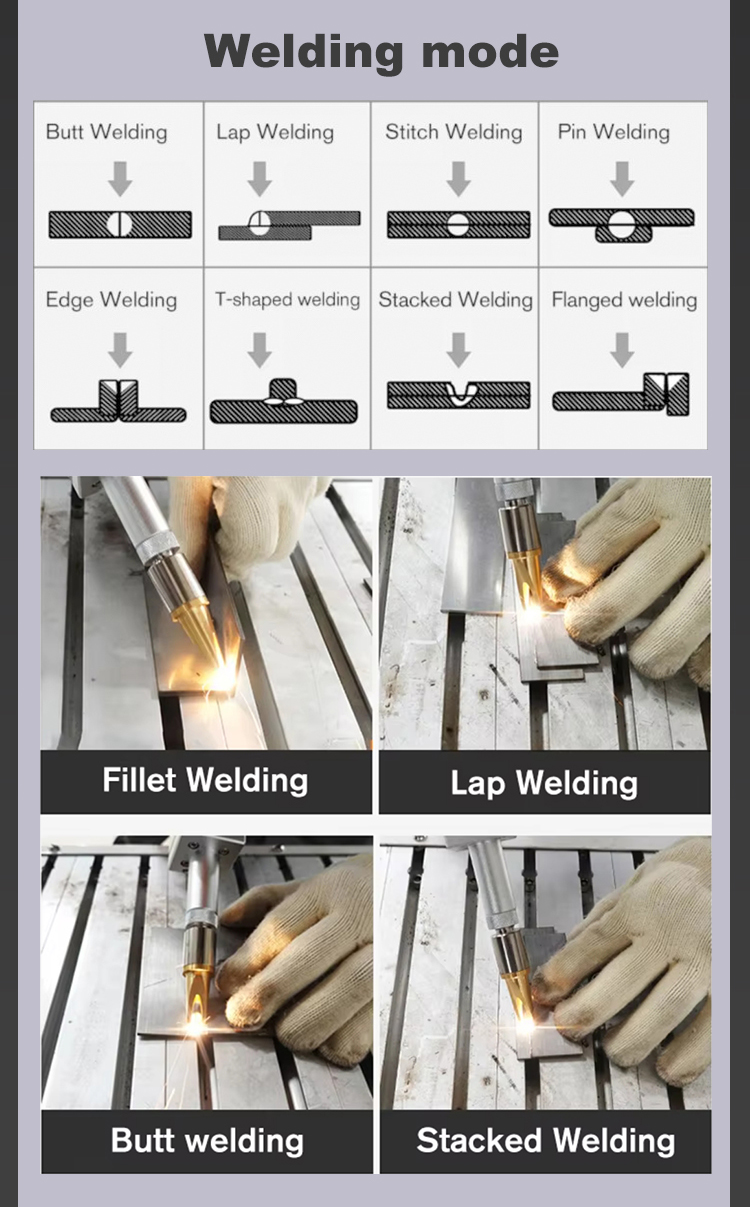 Welding mode

| Butt Welding | Lap Welding | Stitch Welding | Pin Welding |
|---|---|---|---|
| Edge Welding | T-shaped welding | Stacked Welding | Flanged welding |

Fillet Welding

Lap Welding

Butt welding

Stacked Welding