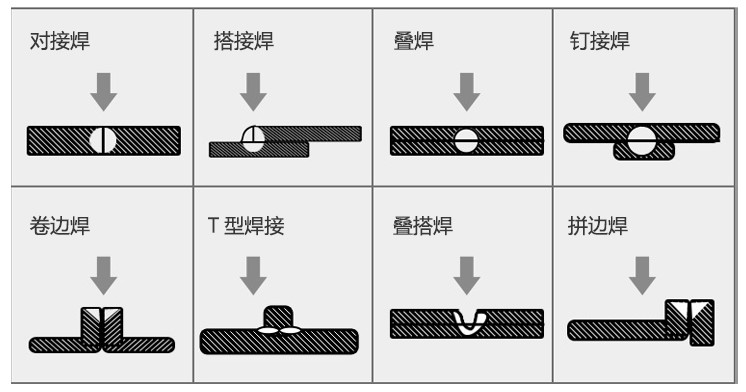 | 对接焊 | 搭接焊 | 叠焊 | 钉接焊 |
|---|---|---|---|
| 卷边焊 | T 型焊接 | 叠搭焊 | 拼边焊 |